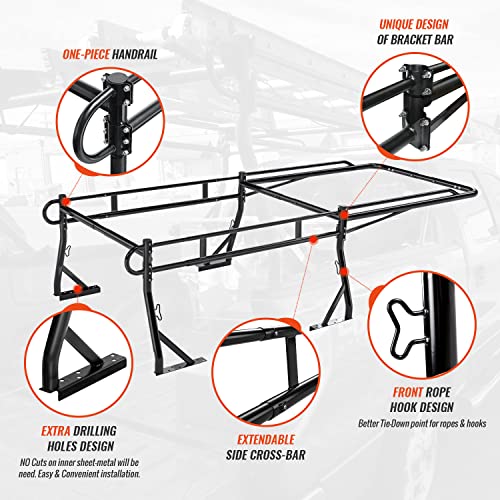 ONE-PIECE HANDRAIL

UNIQUE DESIGN OF BRACKET BAR

EXTRA DRILLING HOLES DESIGN

NO Cuts on inner sheet-metal will be need. Easy & Convenient installation.

EXTENDABLE SIDE CROSS-BAR

FRONT ROPE HOOK DESIGN

Better Tie-Down point for ropes & hooks